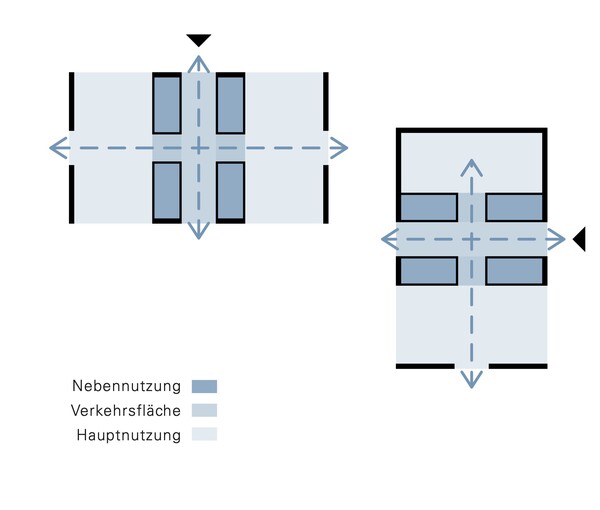 Nebennutzung
Verkehrsfläche
Hauptnutzung